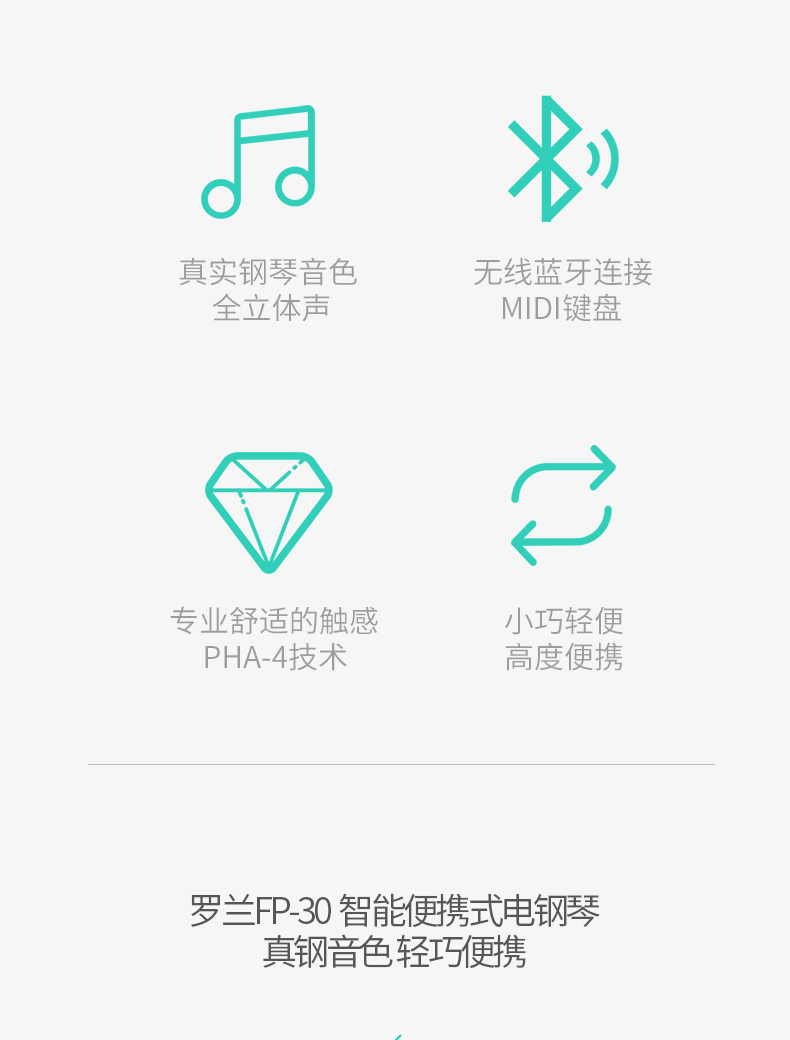 真实钢琴音色
全立体声

无线蓝牙连接
MIDI键盘

专业舒适的触感
PHA-4技术

小巧轻便
高度便携

罗兰FP-30 智能便携式电钢琴
真钢音色 轻巧便携